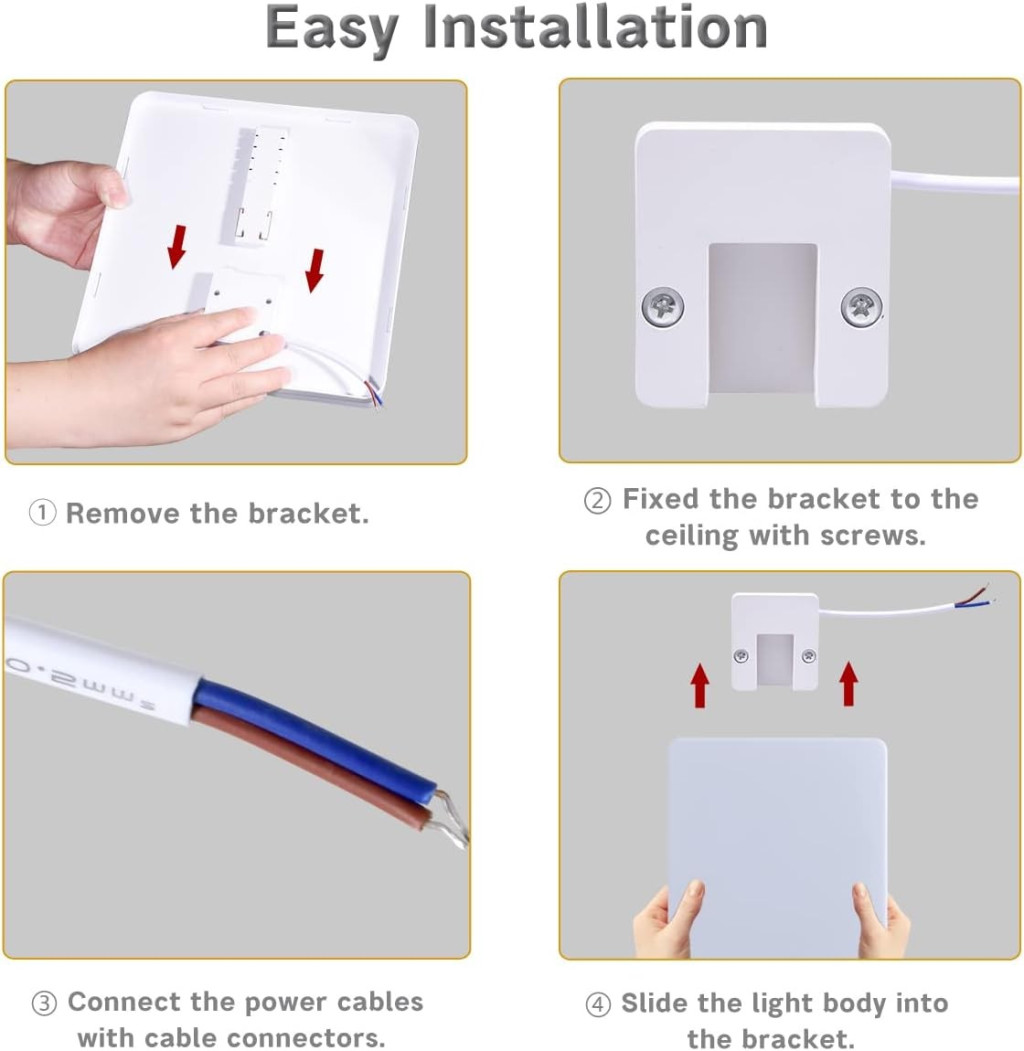 Easy Installation

① Remove the bracket.

② Fixed the bracket to the ceiling with screws.

0.2mm²

③ Connect the power cables with cable connectors.

④ Slide the light body into the bracket.